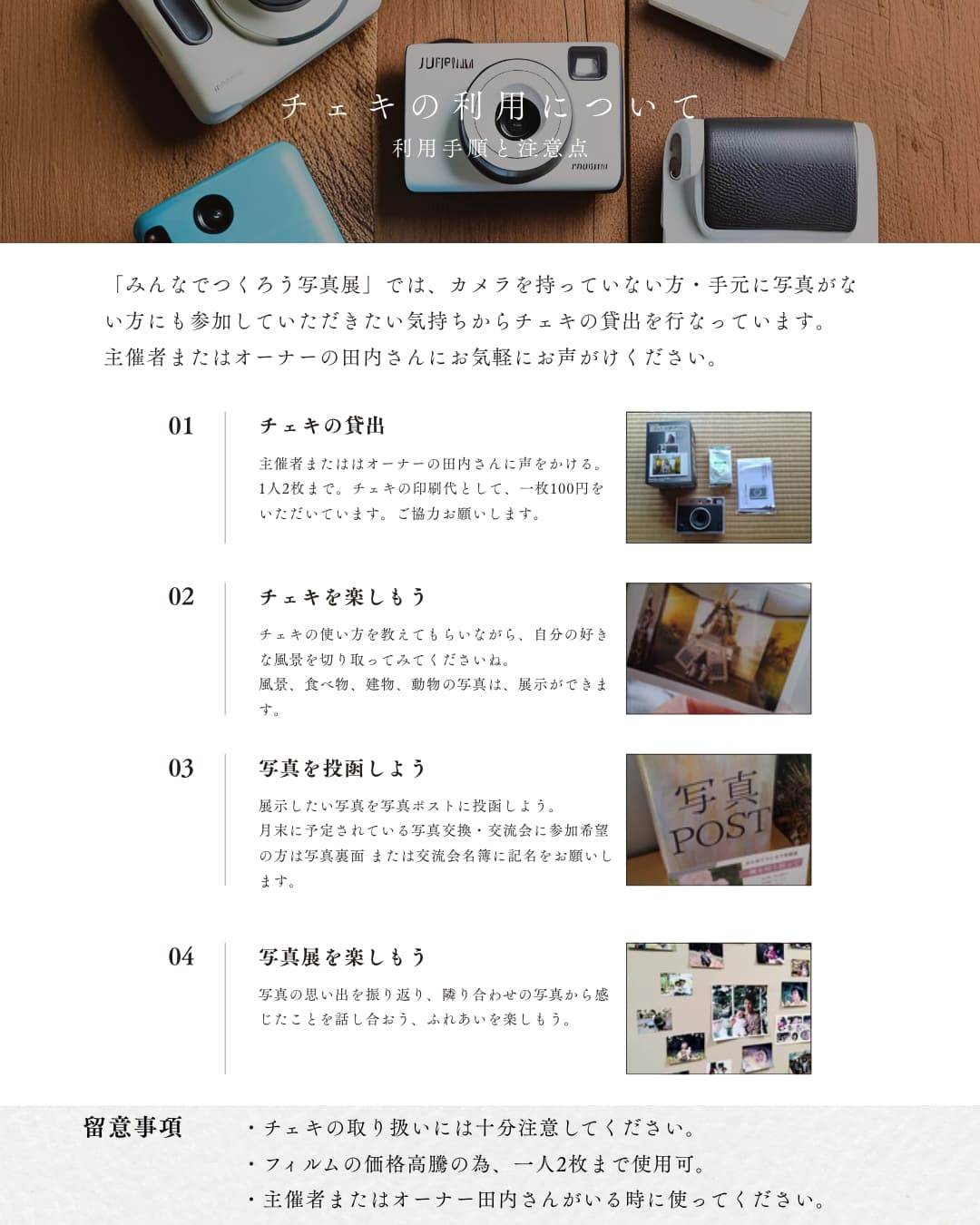 チェキの利用について
利用手順と注意点

「みんなでつくろう写真展」では、カメラを持っていない方・手元に写真がない方にも参加していただきたい気持ちからチェキの貸出を行なっています。主催者またはオーナーの田内さんにお気軽にお声がけください。

01
チェキの貸出
主催者またははオーナーの田内さんに声をかける。1人2枚まで。チェキの印刷代として、一枚100円をいただいています。ご協力お願いします。

02
チェキを楽しもう
チェキの使い方を教えてもらいながら、自分の好きな風景を切り取ってみてくださいね。
風景、食べ物、建物、動物の写真は、展示ができます。

03
写真を投函しよう
展示したい写真を写真ポストに投函しよう。
月末に予定されている写真交換・交流会に参加希望の方は写真裏面 または交流会名簿に記名をお願いします。

写真
POST

04
写真展を楽しもう
写真の思い出を振り返り、隣り合わせの写真から感じたことを話し合おう、ふれあいを楽しもう。

留意事項
・チェキの取り扱いには十分注意してください。
・フィルムの価格高騰の為、一人2枚まで使用可。
・主催者またはオーナー田内さんがいる時に使ってください。